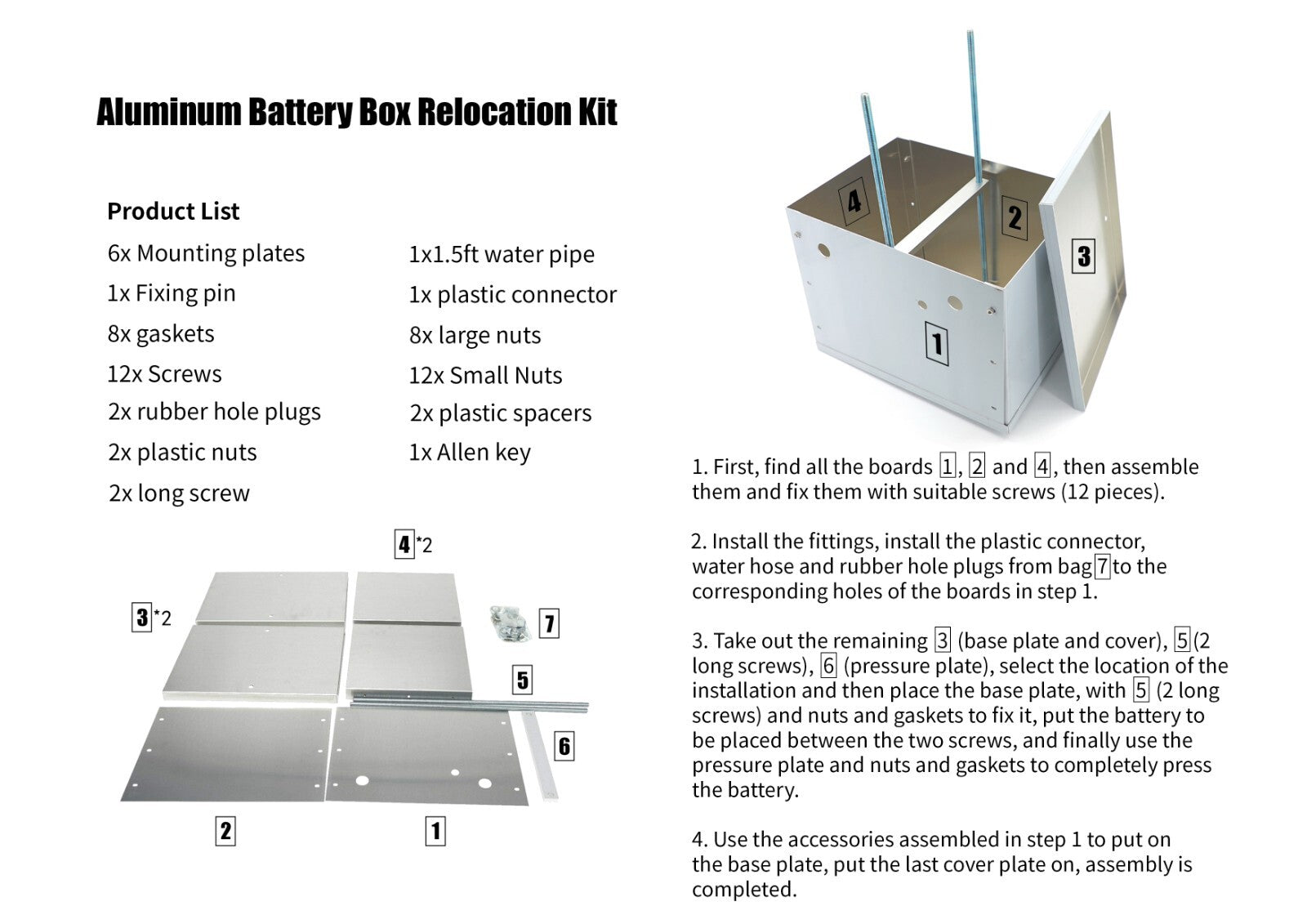 Aluminum Battery Box Relocation Kit

Product List

6x Mounting plates
1x Fixing pin
8x gaskets
12x Screws
2x rubber hole plugs
2x plastic nuts
2x long screw

1x1.5ft water pipe
1x plastic connector
8x large nuts
12x Small Nuts
2x plastic spacers
1x Allen key

4 *2
3 *2
7
5
6
2
1

4
2
3
1

1. First, find all the boards 1, 2 and 4, then assemble them and fix them with suitable screws (12 pieces).

2. Install the fittings, install the plastic connector, water hose and rubber hole plugs from bag 7 to the corresponding holes of the boards in step 1.

3. Take out the remaining 3 (base plate and cover), 5 (2 long screws), 6 (pressure plate), select the location of the installation and then place the base plate, with 5 (2 long screws) and nuts and gaskets to fix it, put the battery to be placed between the two screws, and finally use the pressure plate and nuts and gaskets to completely press the battery.

4. Use the accessories assembled in step 1 to put on the base plate, put the last cover plate on, assembly is completed.